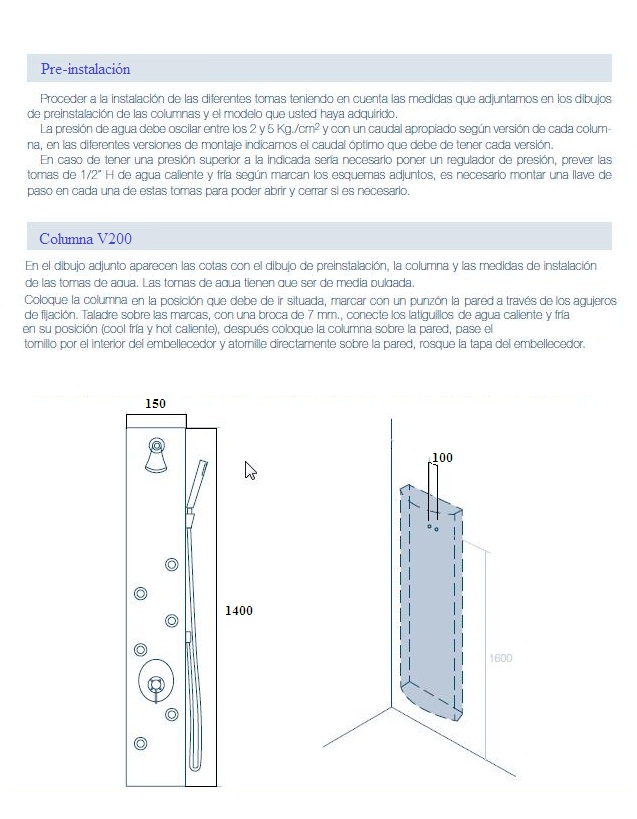 Pre-instalación

Proceder a la instalación de las diferentes tomas teniendo en cuenta las medidas que adjuntamos en los dibujos de preinstalación de las columnas y el modelo que usted haya adquirido.

La presión de agua debe oscilar entre los 2 y 5 Kg./cm$^2$ y con un caudal apropiado según versión de cada columna, en las diferentes versiones de montaje indicamos el caudal óptimo que debe de tener cada versión.

En caso de tener una presión superior a la indicada sería necesario poner un regulador de presión, prever las tomas de 1/2" H de agua caliente y fría según marcan los esquemas adjuntos, es necesario montar una llave de paso en cada una de estas tomas para poder abrir y cerrar si es necesario.

Columna V200

En el dibujo adjunto aparecen las cotas con el dibujo de preinstalación, la columna y las medidas de instalación de las tomas de agua. Las tomas de agua tienen que ser de media pulgada.

Coloque la columna en la posición que debe de ir situada, marcar con un punzón la pared a través de los agujeros de fijación. Taladre sobre las marcas, con una broca de 7 mm., conecte los latiguillos de agua caliente y fría en su posición (cool fría y hot caliente), después coloque la columna sobre la pared, pase el tornillo por el interior del embellecedor y atornille directamente sobre la pared, rosque la tapa del embellecedor.

150

1400

100

1600