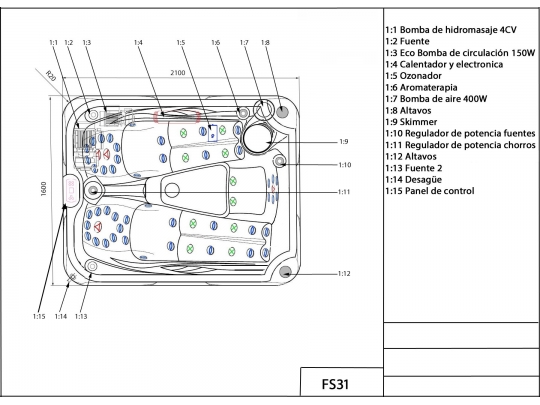 1:1 1:2 1:3 1:4 1:5 1:6 1:7 1:8

R20

2100

1600

1:9

1:10

1:11

1:12

1:15 1:14 1:13

1:1 Bomba de hidromasaje 4CV
1:2 Fuente
1:3 Eco Bomba de circulación 150W
1:4 Calentador y electronica
1:5 Ozonador
1:6 Aromaterapia
1:7 Bomba de aire 400W
1:8 Altavos
1:9 Skimmer
1:10 Regulador de potencia fuentes
1:11 Regulador de potencia chorros
1:12 Altavos
1:13 Fuente 2
1:14 Desagüe
1:15 Panel de control

FS31